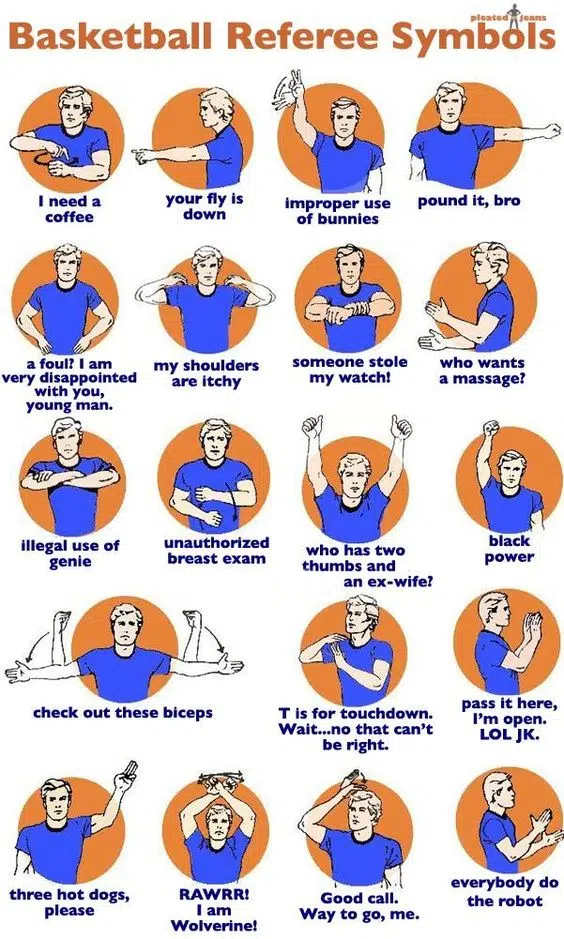 pleated jeans

Basketball Referee Symbols

I need a coffee

your fly is down

improper use of bunnies

pound it, bro

a foul? I am very disappointed with you, young man.

my shoulders are itchy

someone stole my watch!

who wants a massage?

illegal use of genie

unauthorized breast exam

who has two thumbs and an ex-wife?

black power

check out these biceps

T is for touchdown. Wait...no that can't be right.

pass it here, I'm open. LOL JK.

three hot dogs, please

RAWRR! I am Wolverine!

Good call. Way to go, me.

everybody do the robot