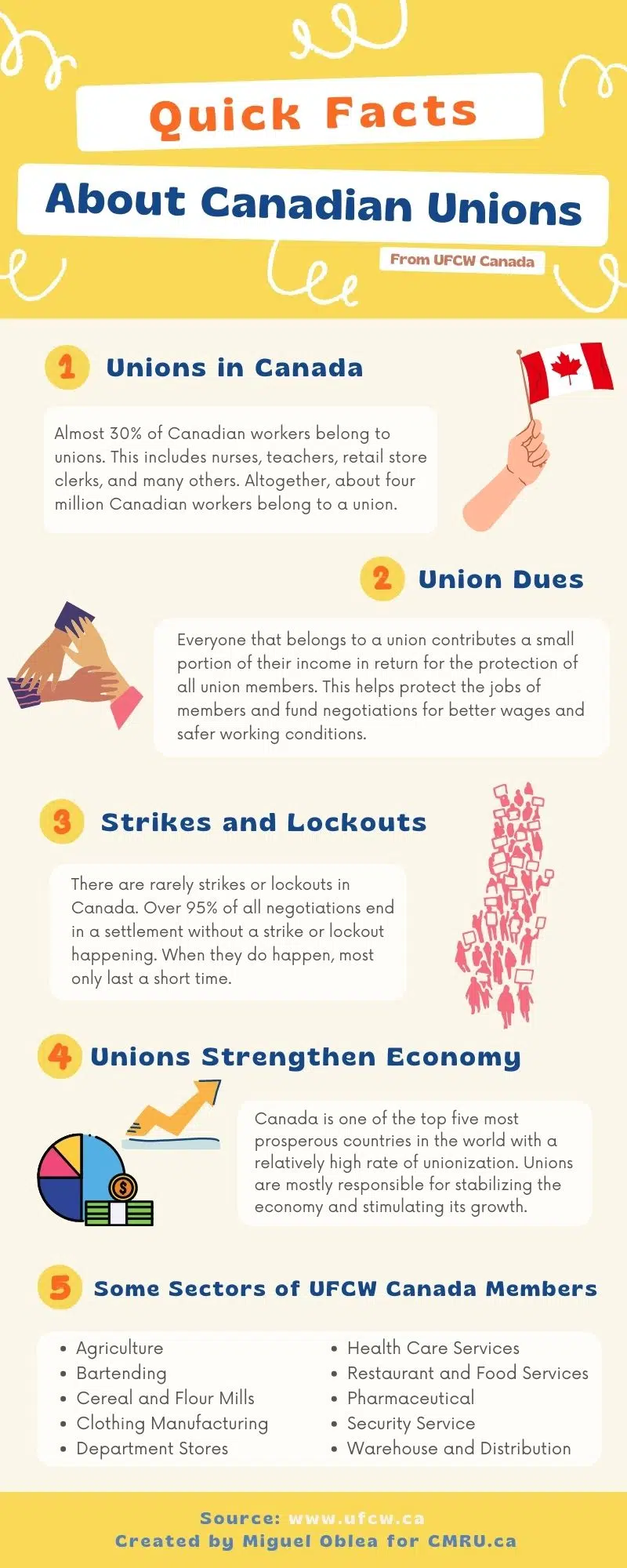 Quick Facts

About Canadian Unions

From UFCW Canada

1 Unions in Canada

Almost 30% of Canadian workers belong to unions. This includes nurses, teachers, retail store clerks, and many others. Altogether, about four million Canadian workers belong to a union.

2 Union Dues

Everyone that belongs to a union contributes a small portion of their income in return for the protection of all union members. This helps protect the jobs of members and fund negotiations for better wages and safer working conditions.

3 Strikes and Lockouts

There are rarely strikes or lockouts in Canada. Over 95% of all negotiations end in a settlement without a strike or lockout happening. When they do happen, most only last a short time.

4 Unions Strengthen Economy

Canada is one of the top five most prosperous countries in the world with a relatively high rate of unionization. Unions are mostly responsible for stabilizing the economy and stimulating its growth.

5 Some Sectors of UFCW Canada Members

- Agriculture
- Bartending
- Cereal and Flour Mills
- Clothing Manufacturing
- Department Stores

- Health Care Services
- Restaurant and Food Services
- Pharmaceutical
- Security Service
- Warehouse and Distribution

Source: www.ufcw.ca
Created by Miguel Oblea for CMRU.ca