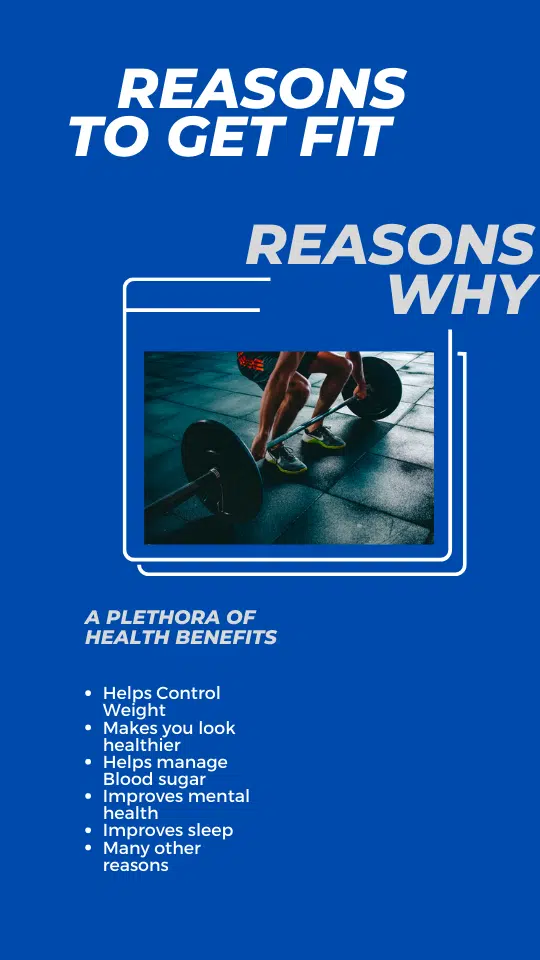 REASONS TO GET FIT

REASONS WHY

A PLETHORA OF HEALTH BENEFITS

- Helps Control Weight
- Makes you look healthier
- Helps manage Blood sugar
- Improves mental health
- Improves sleep
- Many other reasons