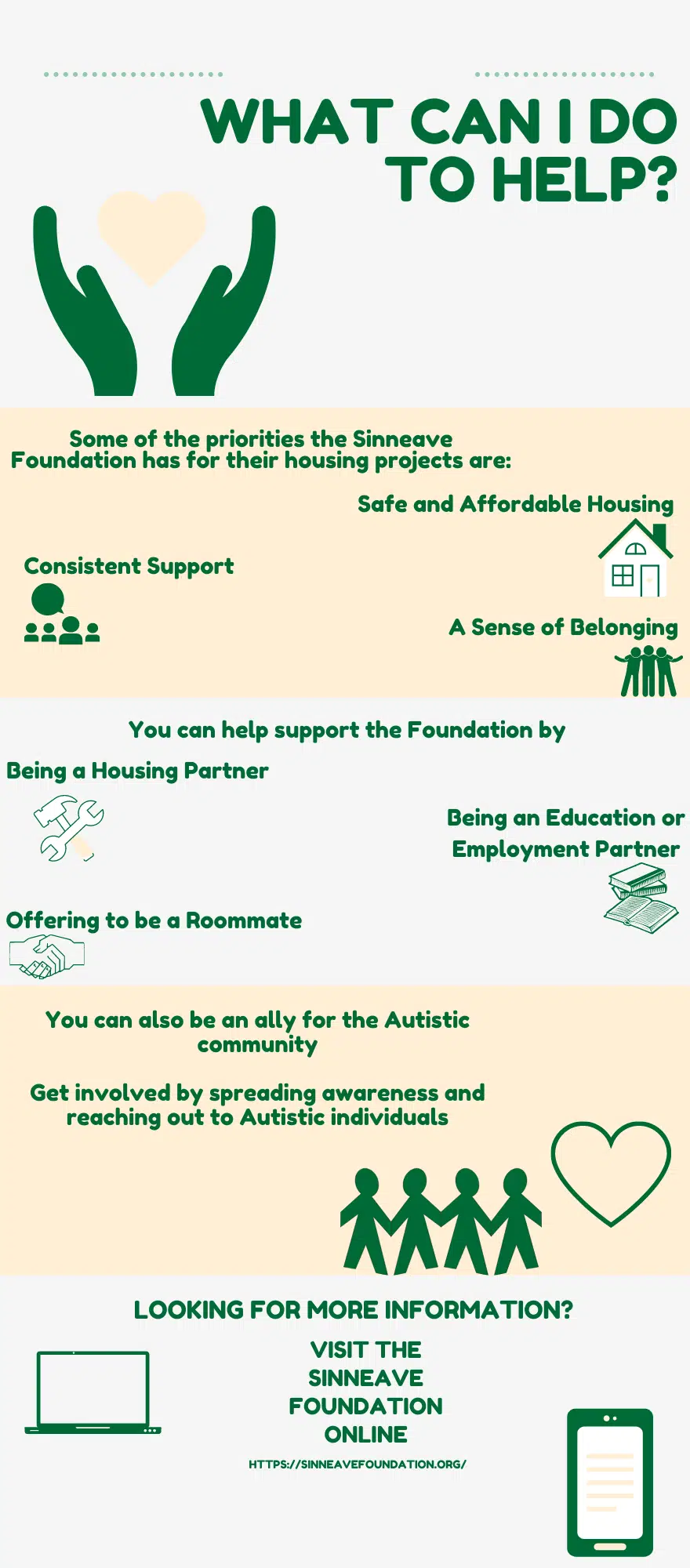 WHAT CAN I DO TO HELP?

Some of the priorities the Sinneave Foundation has for their housing projects are:

Safe and Affordable Housing

Consistent Support

A Sense of Belonging

You can help support the Foundation by

Being a Housing Partner

Being an Education or Employment Partner

Offering to be a Roommate

You can also be an ally for the Autistic community

Get involved by spreading awareness and reaching out to Autistic individuals

LOOKING FOR MORE INFORMATION?

VISIT THE SINNEAVE FOUNDATION ONLINE

HTTPS://SINNEAVEFOUNDATION.ORG/