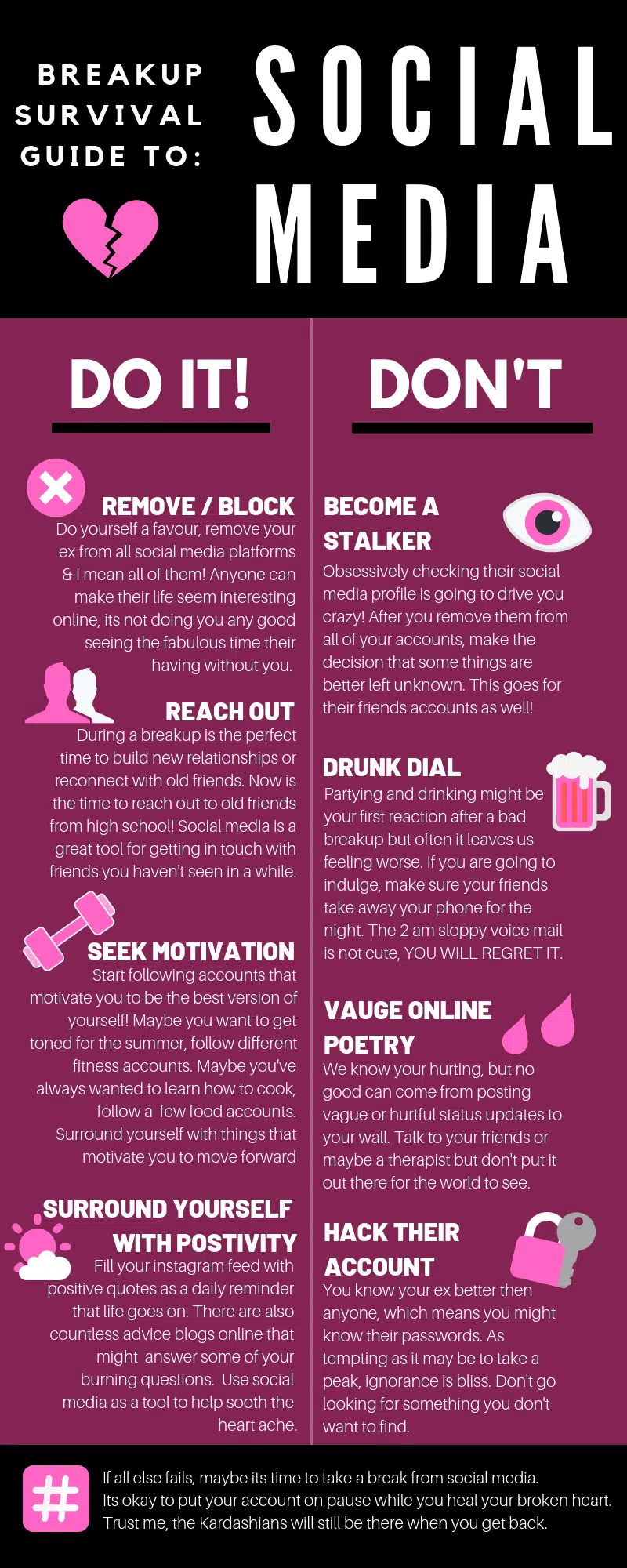 BREAKUP SURVIVAL GUIDE TO:

SOCIAL MEDIA

DO IT!

REMOVE / BLOCK
Do yourself a favour, remove your ex from all social media platforms & I mean all of them! Anyone can make their life seem interesting online, its not doing you any good seeing the fabulous time their having without you.

REACH OUT
During a breakup is the perfect time to build new relationships or reconnect with old friends. Now is the time to reach out to old friends from high school! Social media is a great tool for getting in touch with friends you haven't seen in a while.

SEEK MOTIVATION
Start following accounts that motivate you to be the best version of yourself! Maybe you want to get toned for the summer, follow different fitness accounts. Maybe you've always wanted to learn how to cook, follow a few food accounts. Surround yourself with things that motivate you to move forward

SURROUND YOURSELF WITH POSTIVITY
Fill your instagram feed with positive quotes as a daily reminder that life goes on. There are also countless advice blogs online that might answer some of your burning questions. Use social media as a tool to help sooth the heart ache.

DON'T

BECOME A STALKER
Obsessively checking their social media profile is going to drive you crazy! After you remove them from all of your accounts, make the decision that some things are better left unknown. This goes for their friends accounts as well!

DRUNK DIAL
Partying and drinking might be your first reaction after a bad breakup but often it leaves us feeling worse. If you are going to indulge, make sure your friends take away your phone for the night. The 2 am sloppy voice mail is not cute, YOU WILL REGRET IT.

VAUGE ONLINE POETRY
We know your hurting, but no good can come from posting vague or hurtful status updates to your wall. Talk to your friends or maybe a therapist but don't put it out there for the world to see.

HACK THEIR ACCOUNT
You know your ex better then anyone, which means you might know their passwords. As tempting as it may be to take a peak, ignorance is bliss. Don't go looking for something you don't want to find.

#

If all else fails, maybe its time to take a break from social media. Its okay to put your account on pause while you heal your broken heart. Trust me, the Kardashians will still be there when you get back.