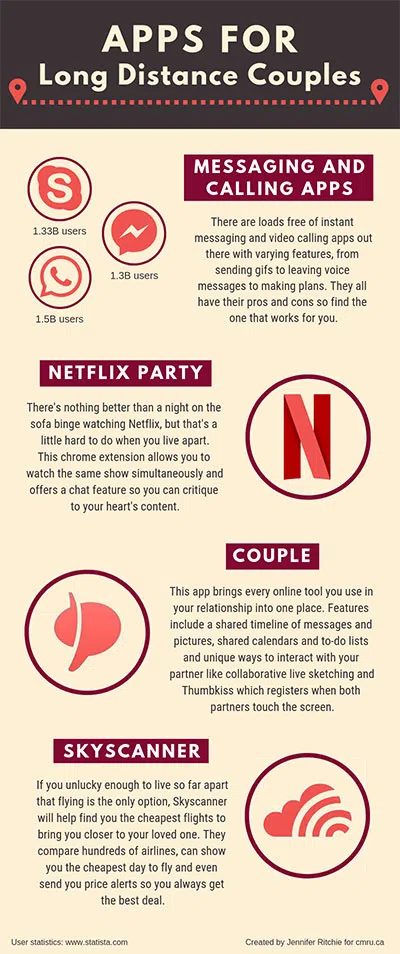 APPS FOR
Long Distance Couples

1.33B users

1.3B users

1.5B users

MESSAGING AND CALLING APPS

There are loads free of instant messaging and video calling apps out there with varying features, from sending gifs to leaving voice messages to making plans. They all have their pros and cons so find the one that works for you.

NETFLIX PARTY

There's nothing better than a night on the sofa binge watching Netflix, but that's a little hard to do when you live apart. This chrome extension allows you to watch the same show simultaneously and offers a chat feature so you can critique to your heart's content.

COUPLE

This app brings every online tool you use in your relationship into one place. Features include a shared timeline of messages and pictures, shared calendars and to-do lists and unique ways to interact with your partner like collaborative live sketching and Thumbkiss which registers when both partners touch the screen.

SKYSCANNER

If you unlucky enough to live so far apart that flying is the only option, Skyscanner will help find you the cheapest flights to bring you closer to your loved one. They compare hundreds of airlines, can show you the cheapest day to fly and even send you price alerts so you always get the best deal.

User statistics: www.statista.com

Created by Jennifer Ritchie for cmru.ca