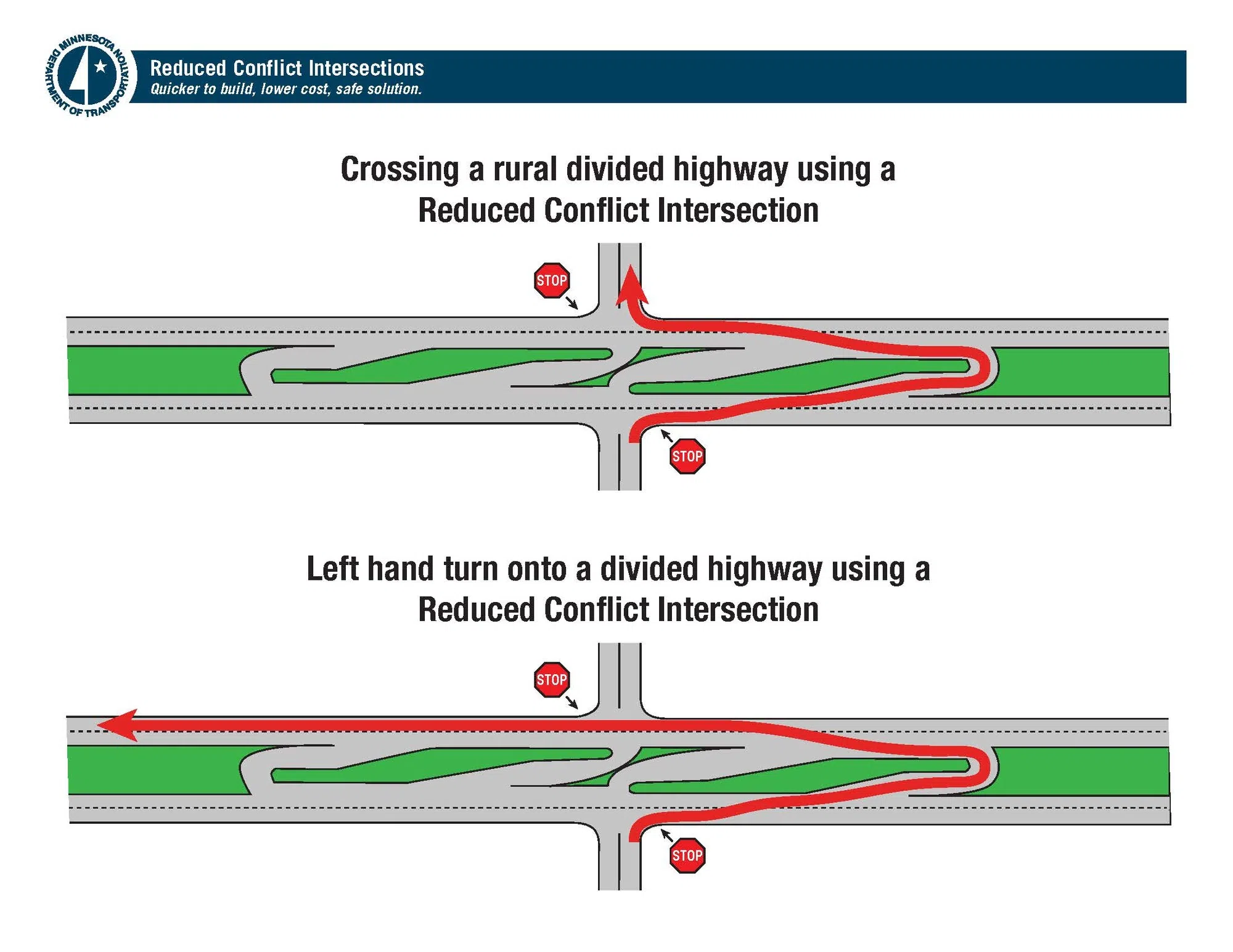 MINNESOTA DEPARTMENT OF TRANSPORTATION

Reduced Conflict Intersections
Quicker to build, lower cost, safe solution.

Crossing a rural divided highway using a Reduced Conflict Intersection

STOP

STOP

Left hand turn onto a divided highway using a Reduced Conflict Intersection

STOP

STOP